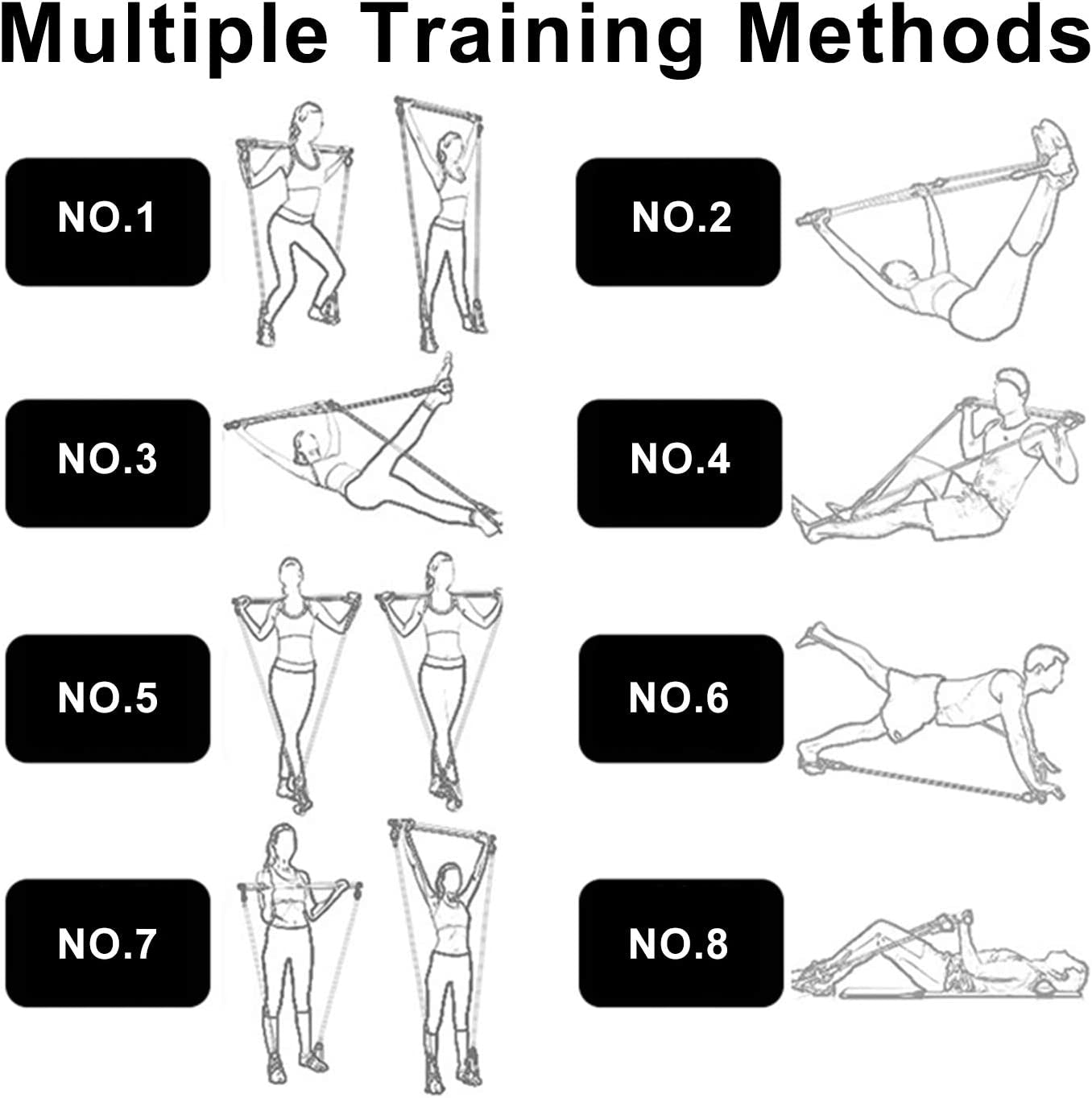 Multiple Training Methods

NO.1

NO.2

NO.3

NO.4

NO.5

NO.6

NO.7

NO.8